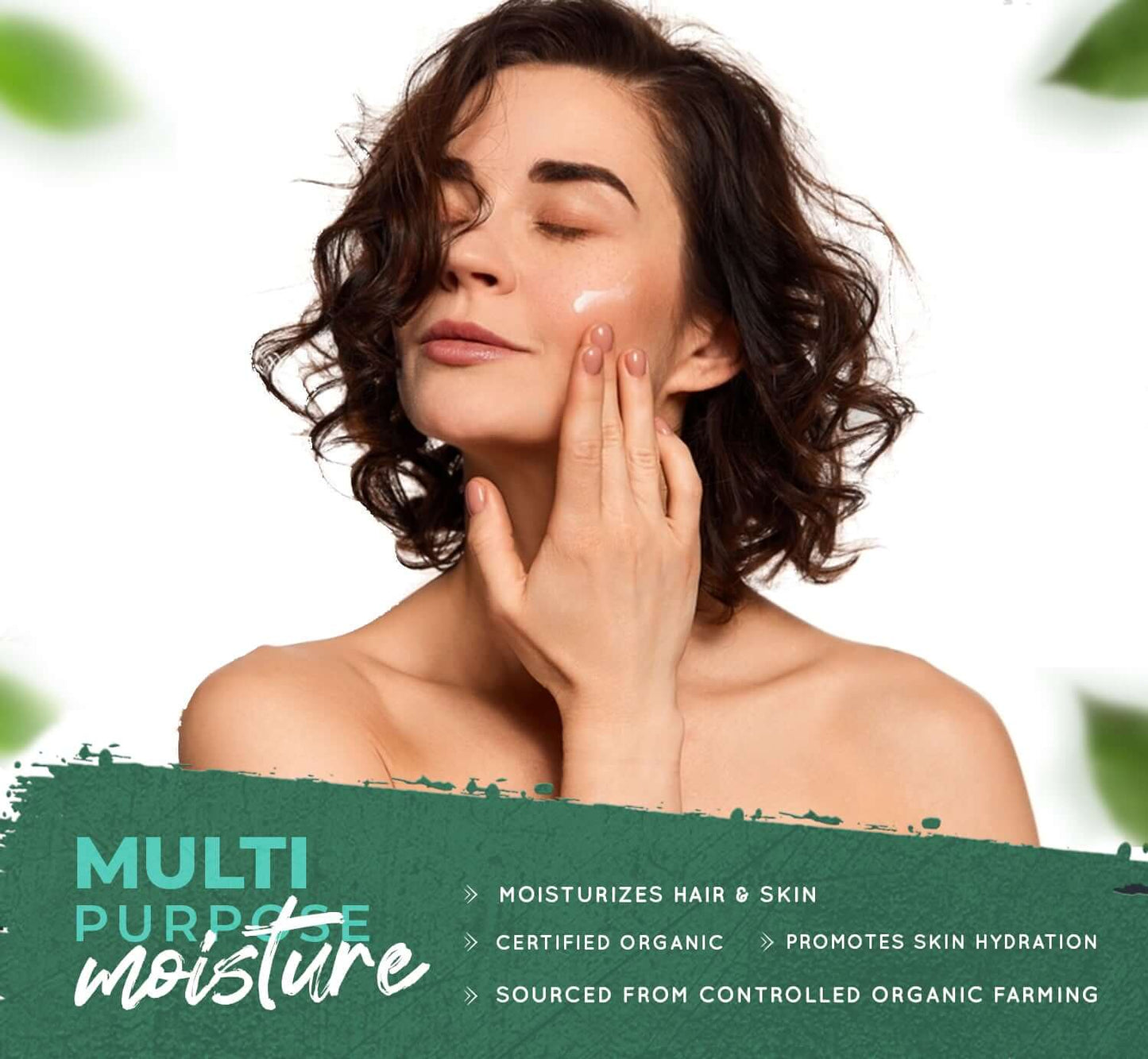 MULTI
PURPOSE
moisture

MOISTURIZES HAIR & SKIN

CERTIFIED ORGANIC

PROMOTES SKIN HYDRATION

SOURCED FROM CONTROLLED ORGANIC FARMING